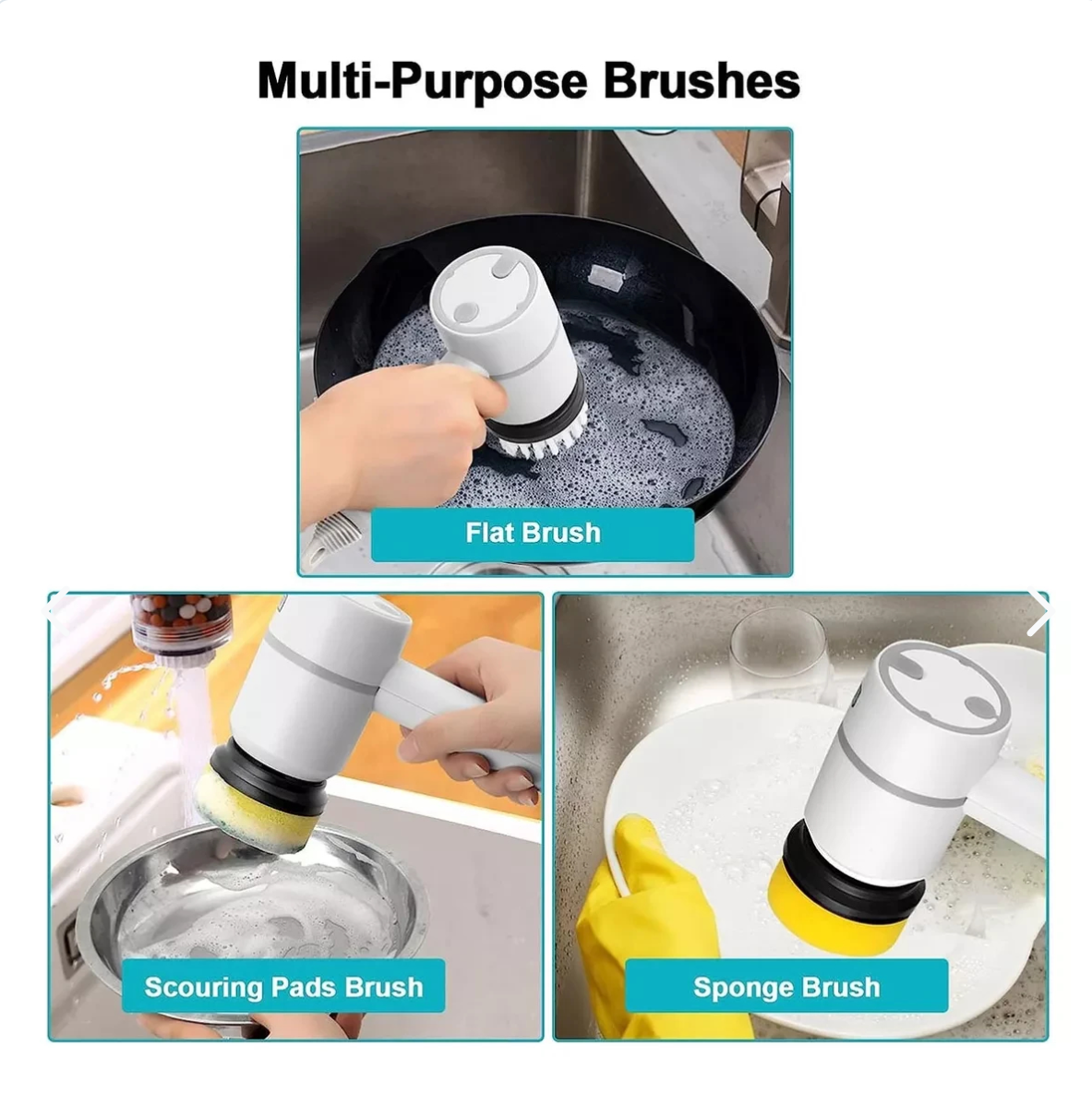 Multi-Purpose Brushes

Flat Brush

Scouring Pads Brush

Sponge Brush